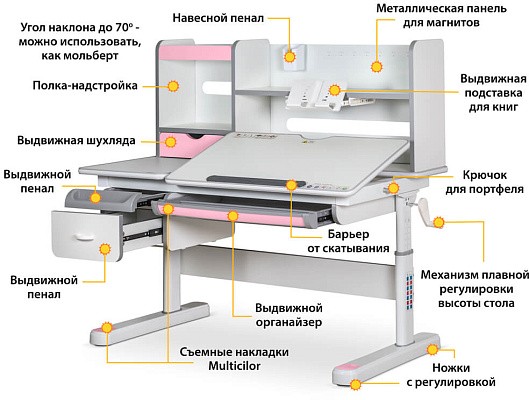 Угол наклона до 70° - можно использовать, как мольберт

Навесной пенал

Металлическая панель для магнитов

Полка-надстройка

Выдвижная подставка для книг

Выдвижная шухляда

Выдвижной пенал

Крючок для портфеля

Барьер от скатывания

Выдвижной пенал

Механизм плавной регулировки высоты стола

Выдвижной органайзер

Съемные накладки Multicilor

Ножки с регулировкой